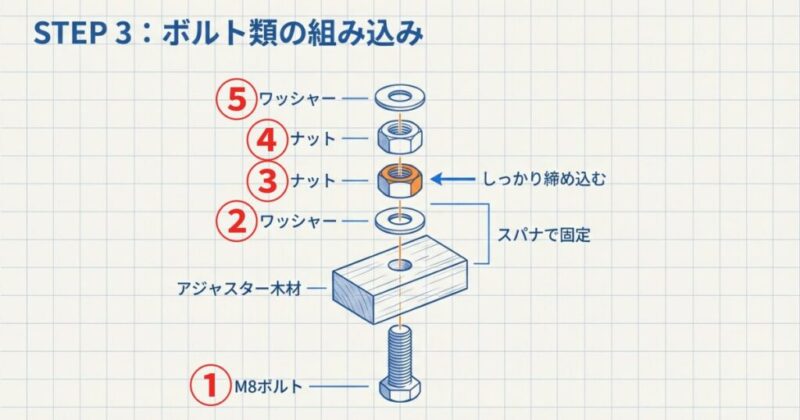 STEP 3：ボルト類の組み込み

5 ワッシャー

4 ナット

3 ナット

しっかり締め込む

2 ワッシャー

スパナで固定

アジャスター木材

1 M8ボルト